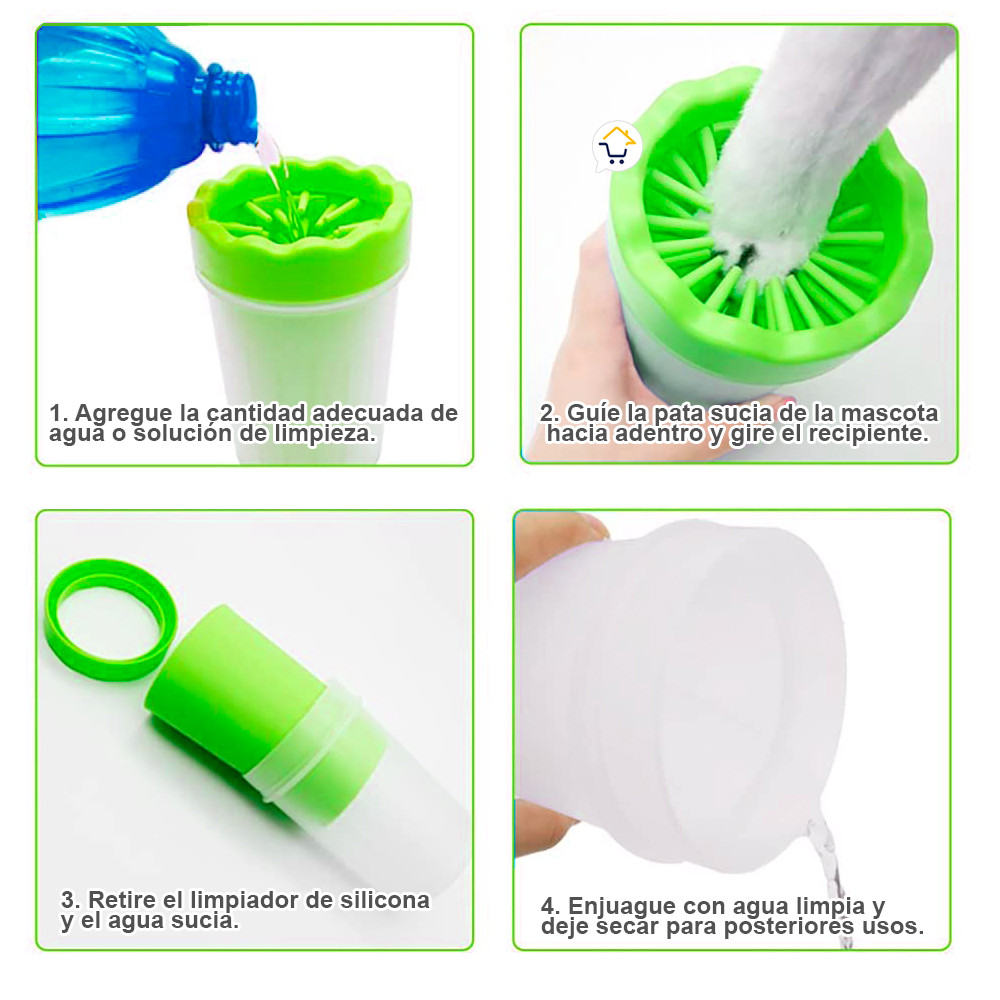 1. Agregue la cantidad adecuada de agua o solución de limpieza.

2. Guíe la pata sucia de la mascota hacia adentro y gire el recipiente.

3. Retire el limpiador de silicona y el agua sucia.

4. Enjuague con agua limpia y deje secar para posteriores usos.